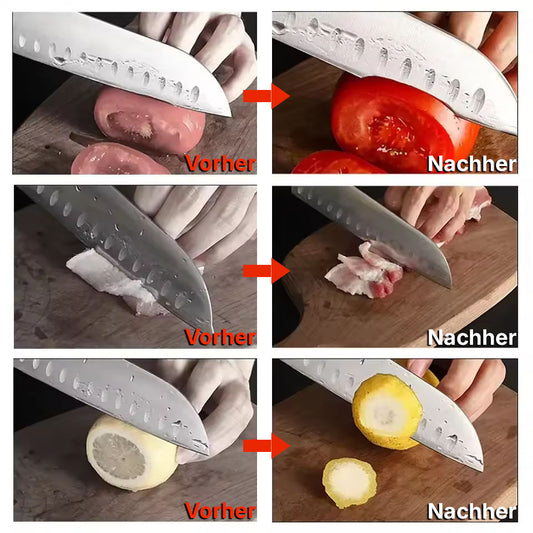 Vorher

Nachher

Vorher

Nachher

Vorher

Nachher